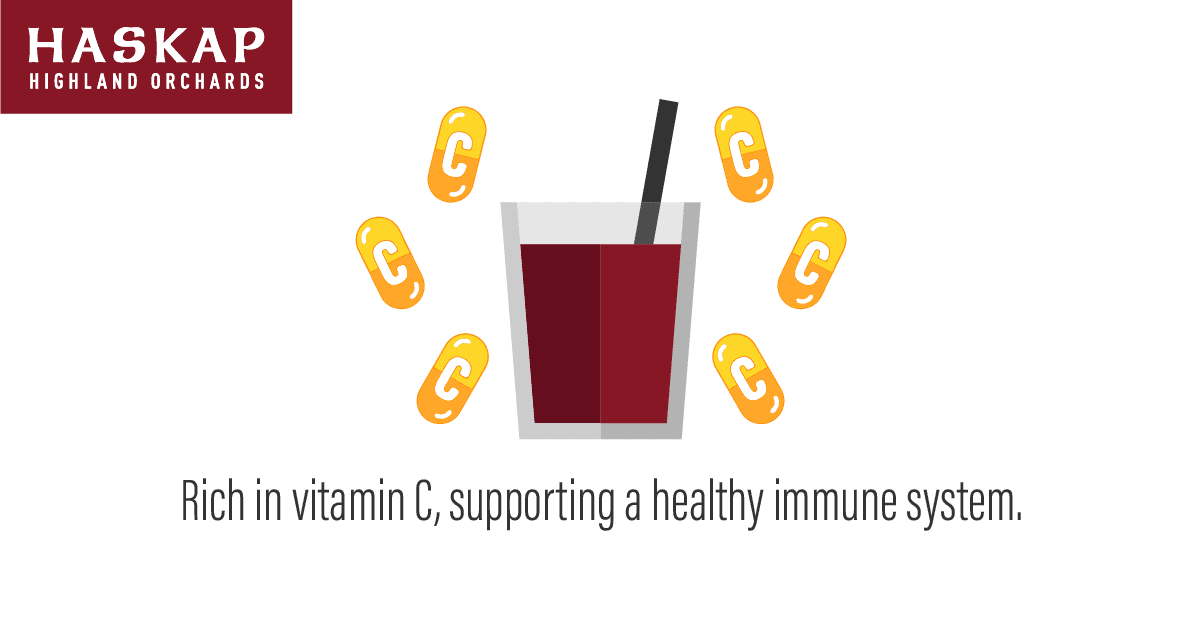 HASKAP
HIGHLAND ORCHARDS

C C C C C C

Rich in vitamin C, supporting a healthy immune system.